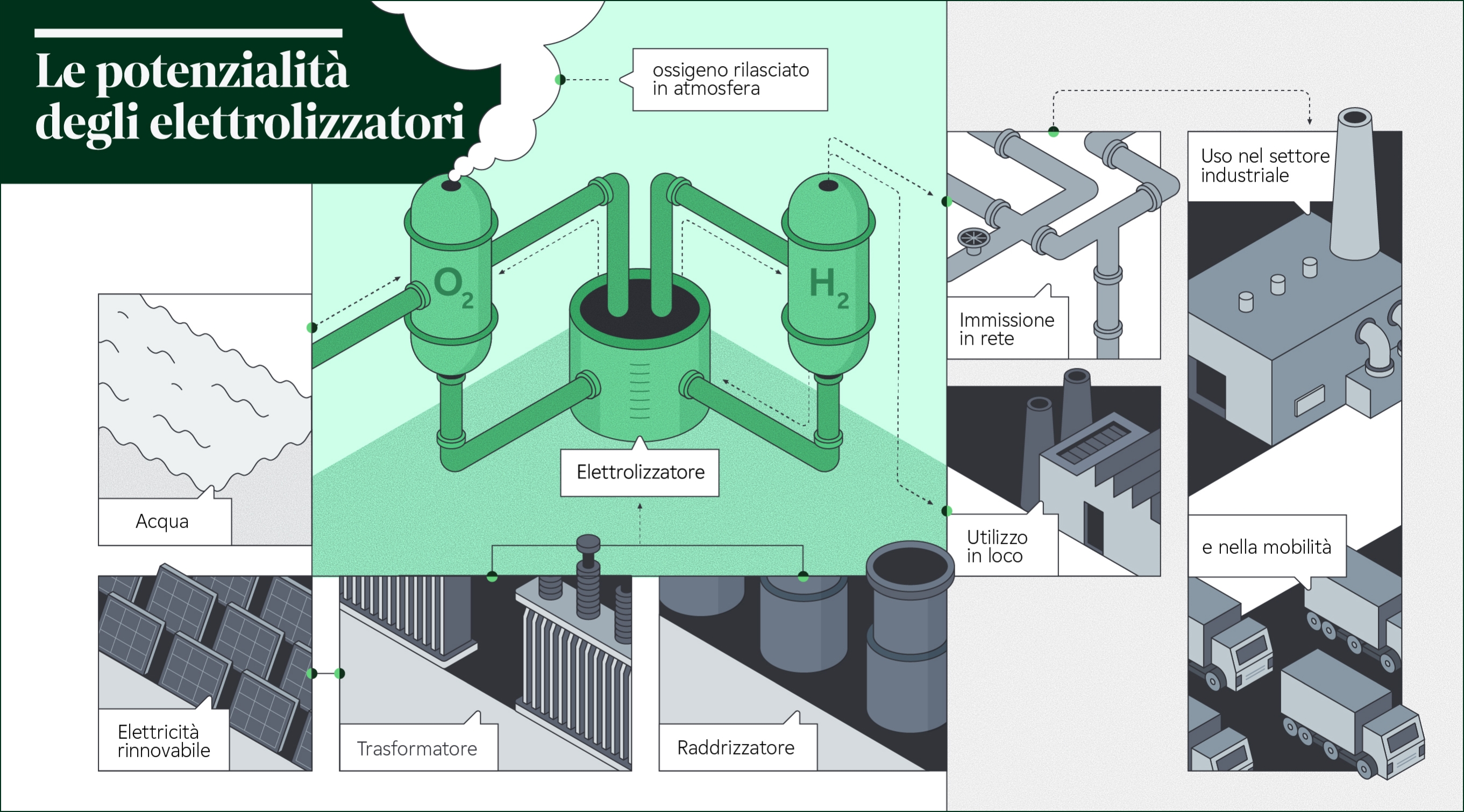 Le potenzialità degli elettrolizzatori

ossigeno rilasciato in atmosfera

$O_2$

$H_2$

Elettrolizzatore

Acqua

Elettricità rinnovabile

Trasformatore

Raddrizzatore

Immissione in rete

Utilizzo in loco

Uso nel settore industriale

e nella mobilità